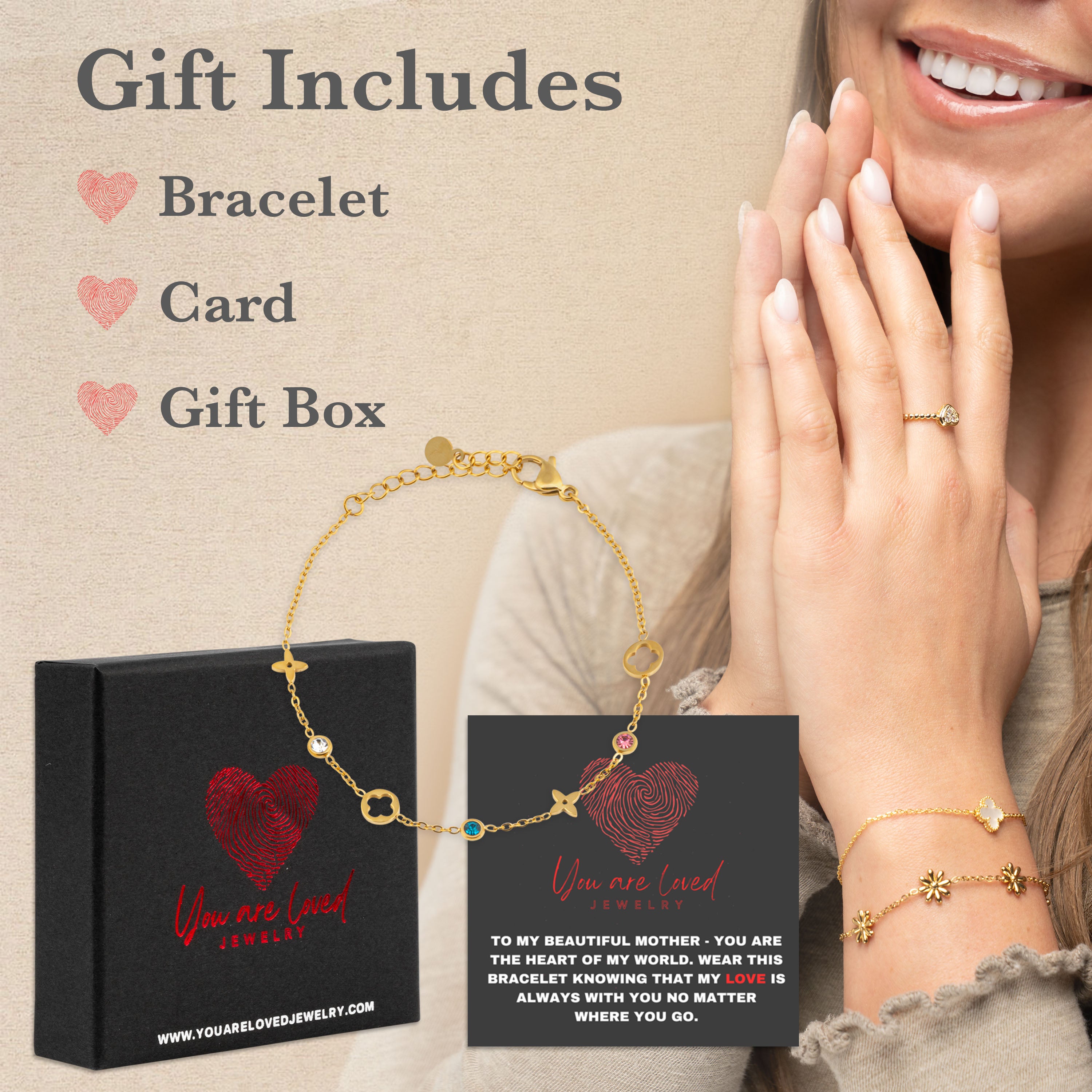 Gift Includes

Bracelet

Card

Gift Box

You are loved
JEWELRY

WWW.YOUARELOVEDJEWELRY.COM

You are loved
JEWELRY

TO MY BEAUTIFUL MOTHER - YOU ARE THE HEART OF MY WORLD. WEAR THIS BRACELET KNOWING THAT MY LOVE IS ALWAYS WITH YOU NO MATTER WHERE YOU GO.