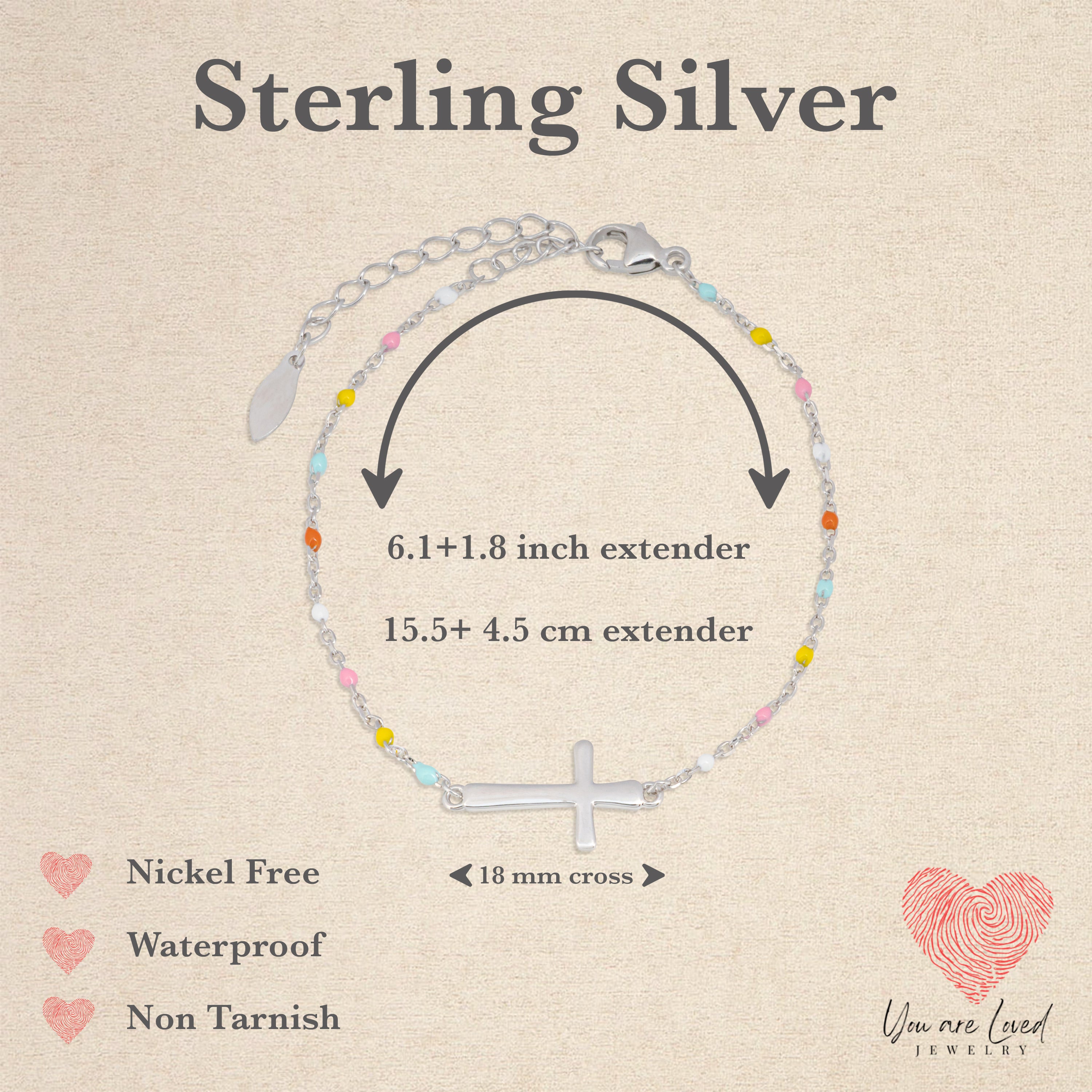 Sterling Silver

6.1+1.8 inch extender

15.5+ 4.5 cm extender

18 mm cross

Nickel Free

Waterproof

Non Tarnish

You are Loved
JEWELRY